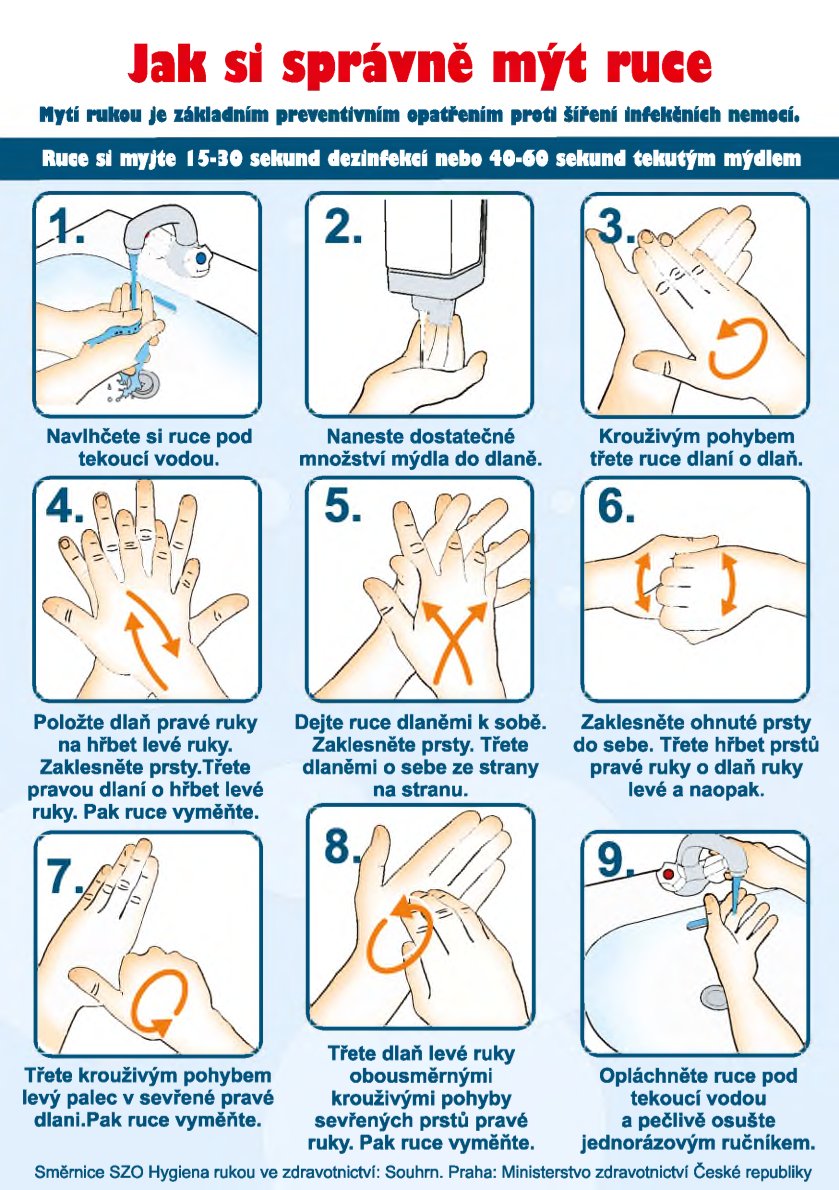 Jak si správně mýt ruce

Mytí rukou je základním preventivním opatřením proti šíření infekčních nemocí.

Ruce si myjte 15-30 sekund dezinfekcí nebo 40-60 sekund tekutým mýdlem

1.

Navlhčete si ruce pod tekoucí vodou.

2.

Naneste dostatečné množství mýdla do dlaně.

3.

Krouživým pohybem třete ruce dlaní o dlaň.

4.

Položte dlaň pravé ruky na hřbet levé ruky. Zaklesněte prsty.Třete pravou dlaní o hřbet levé ruky. Pak ruce vyměňte.

5.

Dejte ruce dlaněmi k sobě. Zaklesněte prsty. Třete dlaněmi o sebe ze strany na stranu.

6.

Zaklesněte ohnuté prsty do sebe. Třete hřbet prstů pravé ruky o dlaň ruky levé a naopak.

7.

Třete krouživým pohybem levý palec v sevřené pravé dlani.Pak ruce vyměňte.

8.

Třete dlaň levé ruky obousměrnými krouživými pohyby sevřených prstů pravé ruky. Pak ruce vyměňte.

9.

Opláchněte ruce pod tekoucí vodou a pečlivě osušte jednorázovým ručníkem.

Směrnice SZO Hygiena rukou ve zdravotnictví: Souhrn. Praha: Ministerstvo zdravotnictví České republiky